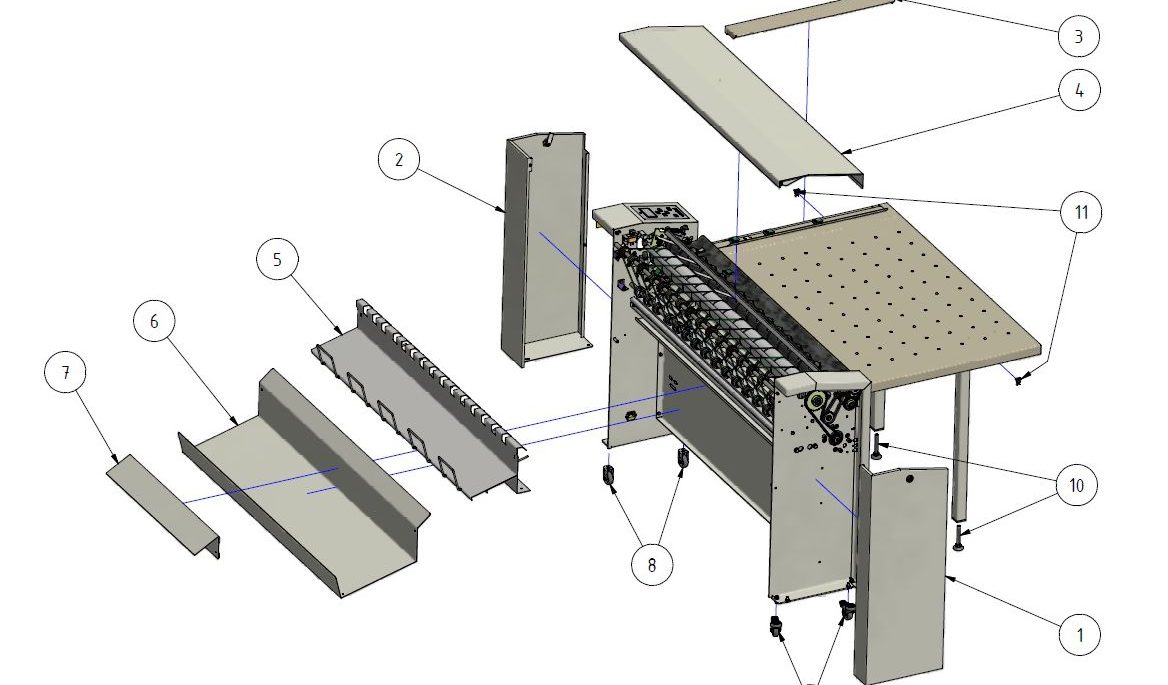 3
4
2
11
5
6
7
10
8
1